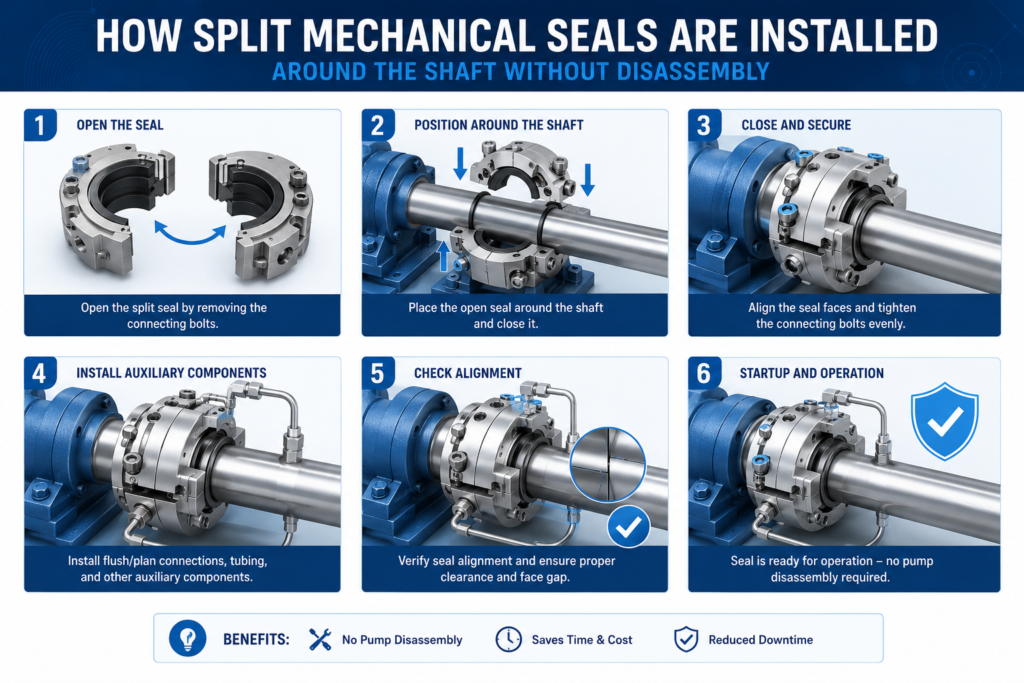 HOW SPLIT MECHANICAL SEALS ARE INSTALLED
AROUND THE SHAFT WITHOUT DISASSEMBLY

1 OPEN THE SEAL
Open the split seal by removing the connecting bolts.

2 POSITION AROUND THE SHAFT
Place the open seal around the shaft and close it.

3 CLOSE AND SECURE
Align the seal faces and tighten the connecting bolts evenly.

4 INSTALL AUXILIARY COMPONENTS
Install flush/plan connections, tubing, and other auxiliary components.

5 CHECK ALIGNMENT
Verify seal alignment and ensure proper clearance and face gap.

6 STARTUP AND OPERATION
Seal is ready for operation – no pump disassembly required.

BENEFITS: No Pump Disassembly Saves Time & Cost Reduced Downtime